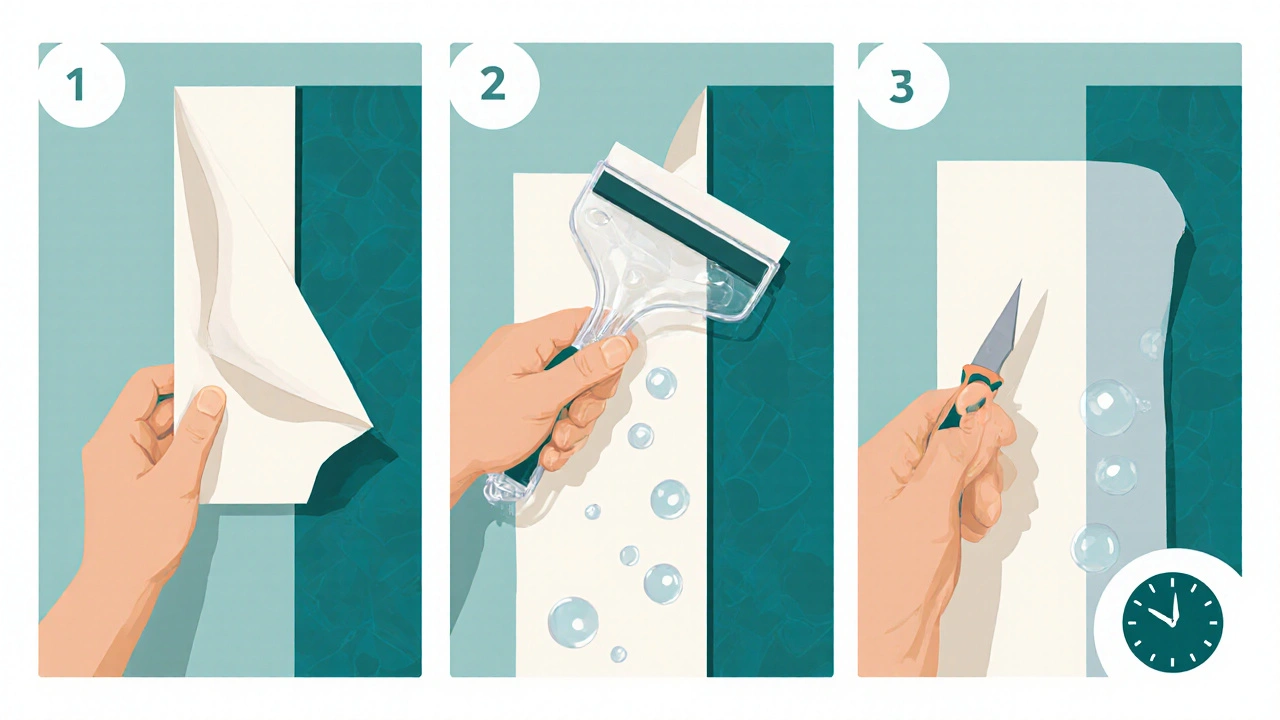 1

2

3